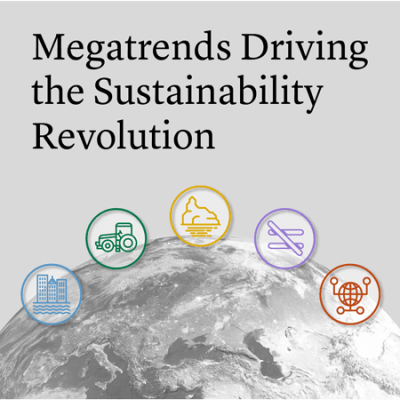 Megatrends Driving the Sustainability Revolution