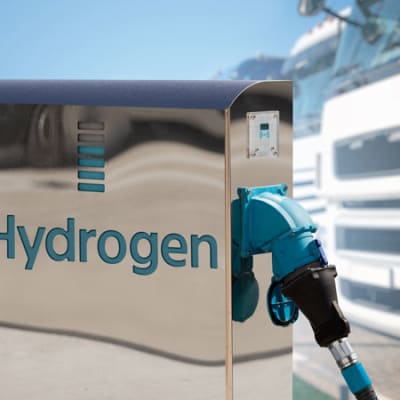 Hydrogen